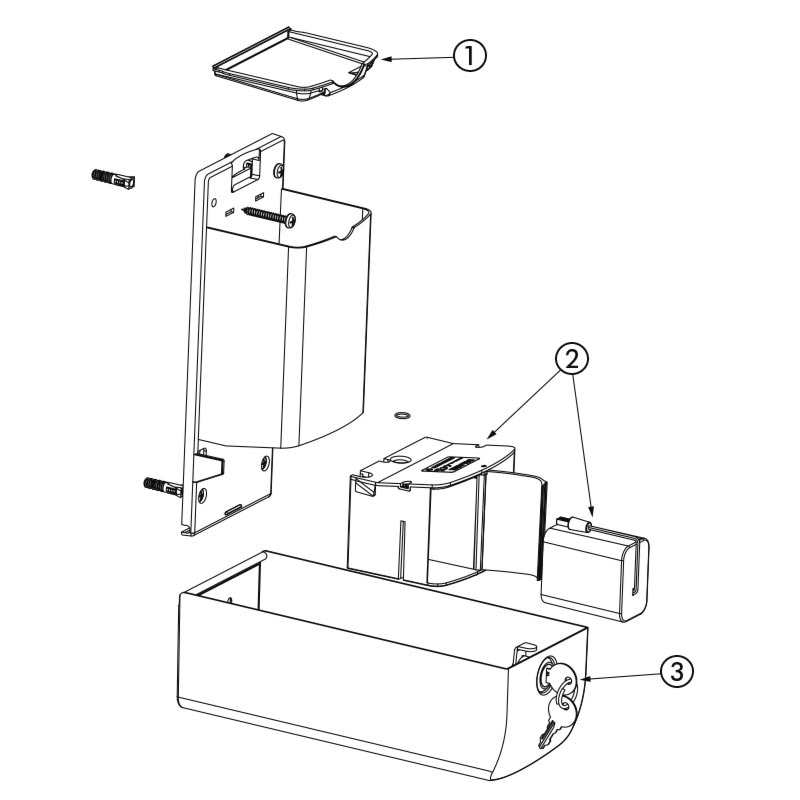 1

2

3