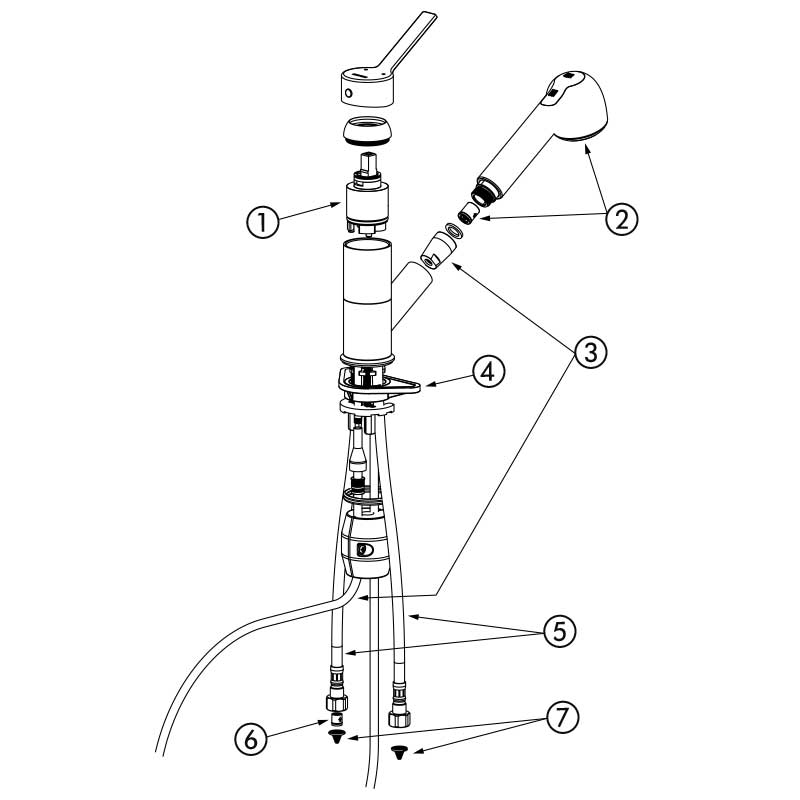 1
2
3
4
5
6
7