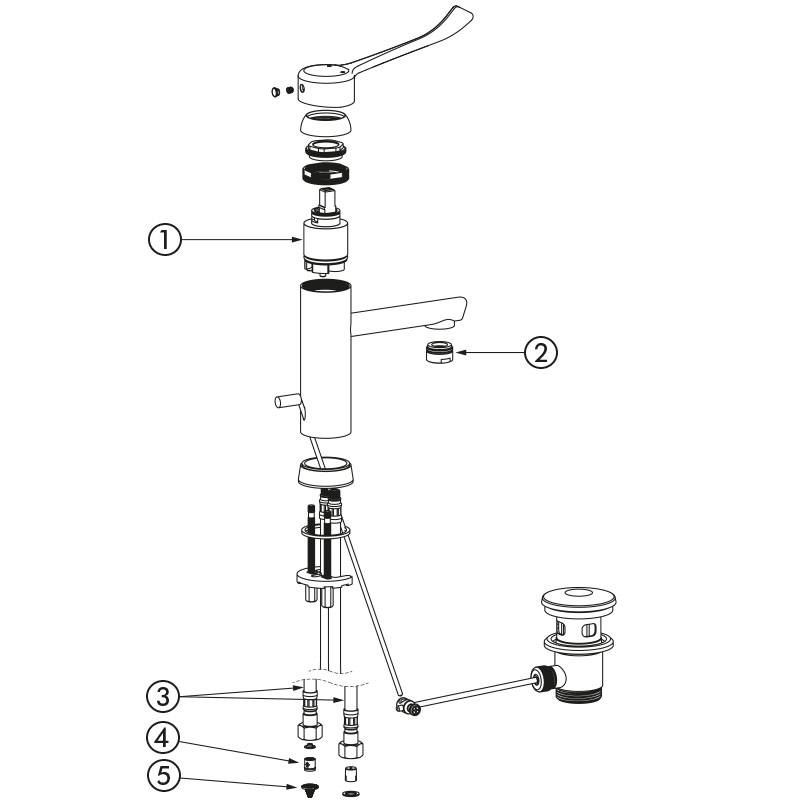 1
2
3
4
5