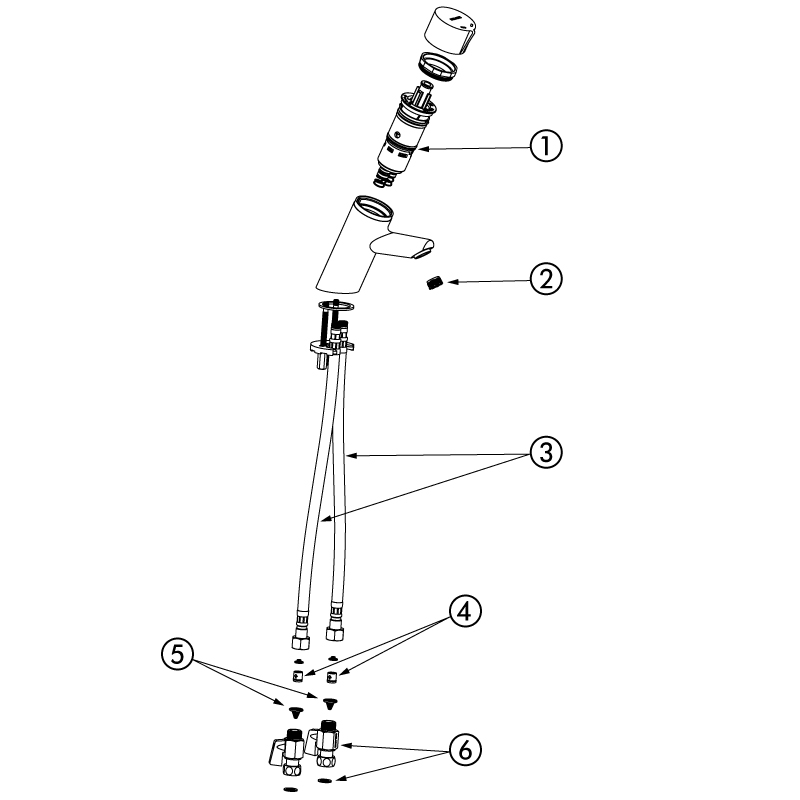 1
2
3
4
5
6