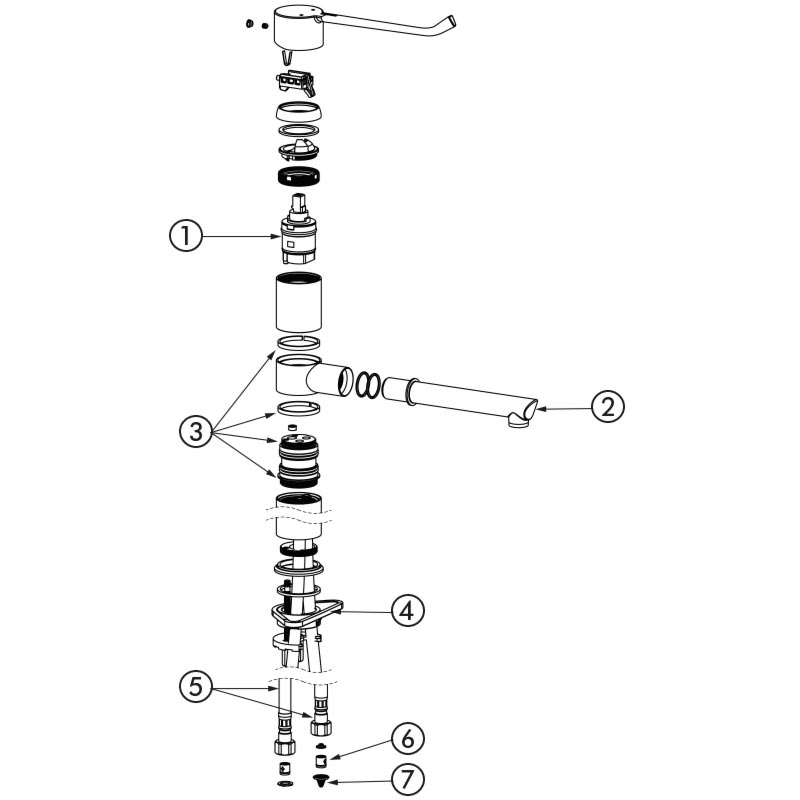 1
2
3
4
5
6
7