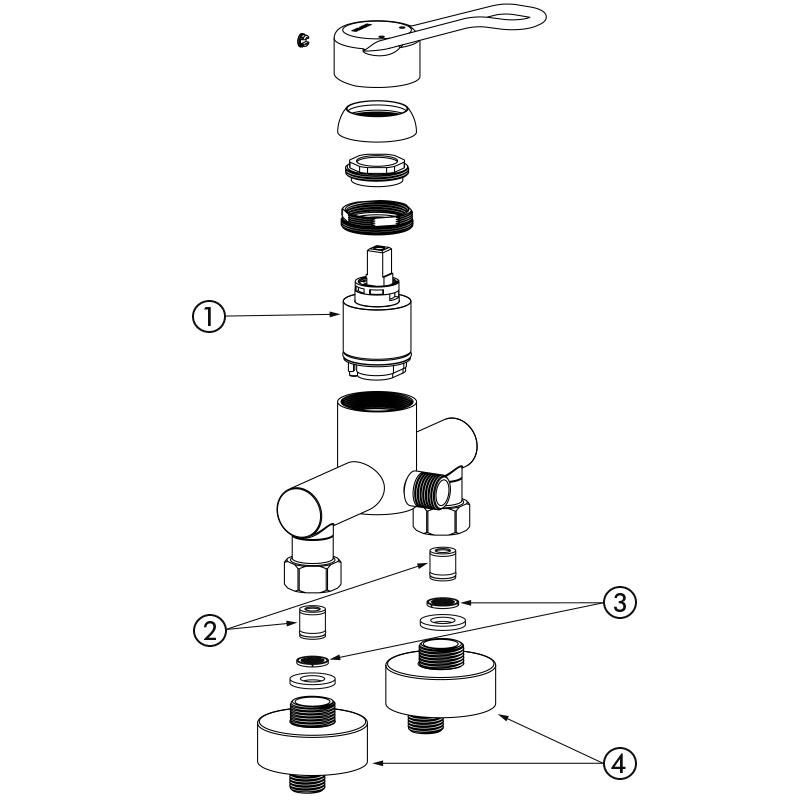 1
2
3
4