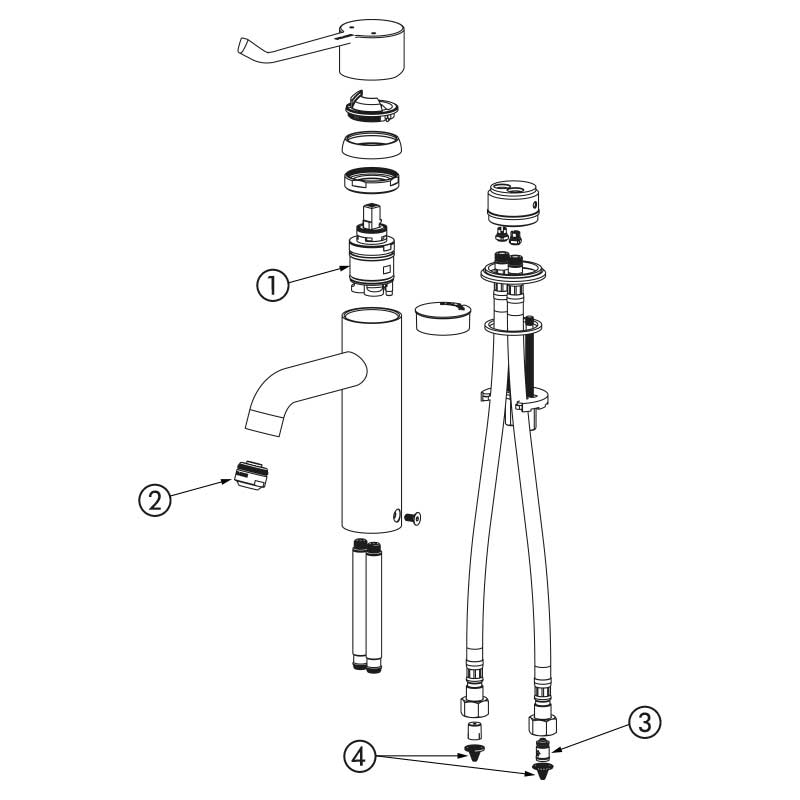 1
2
3
4