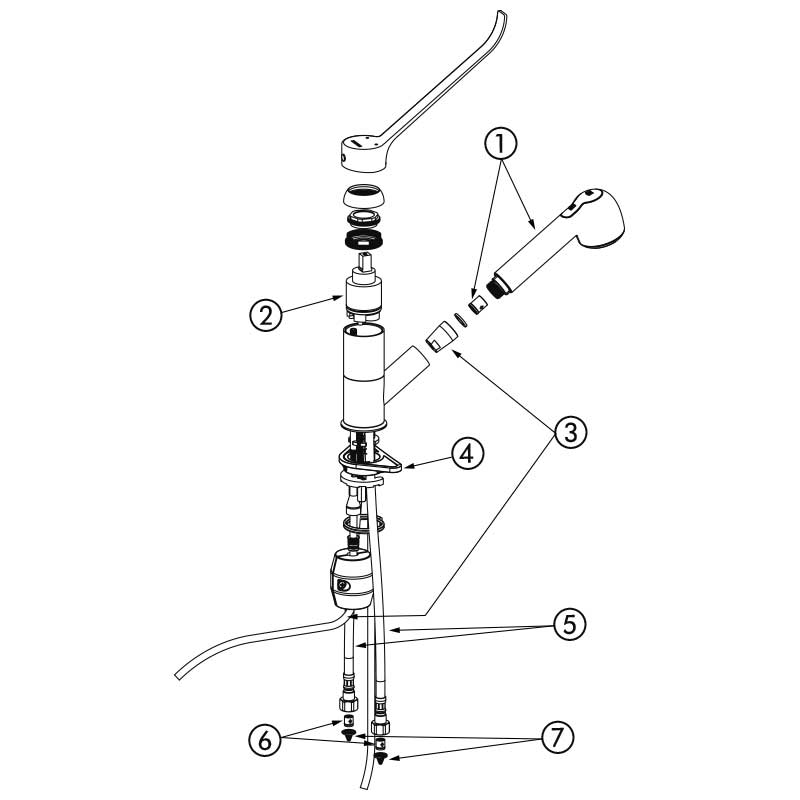 1
2
3
4
5
6
7