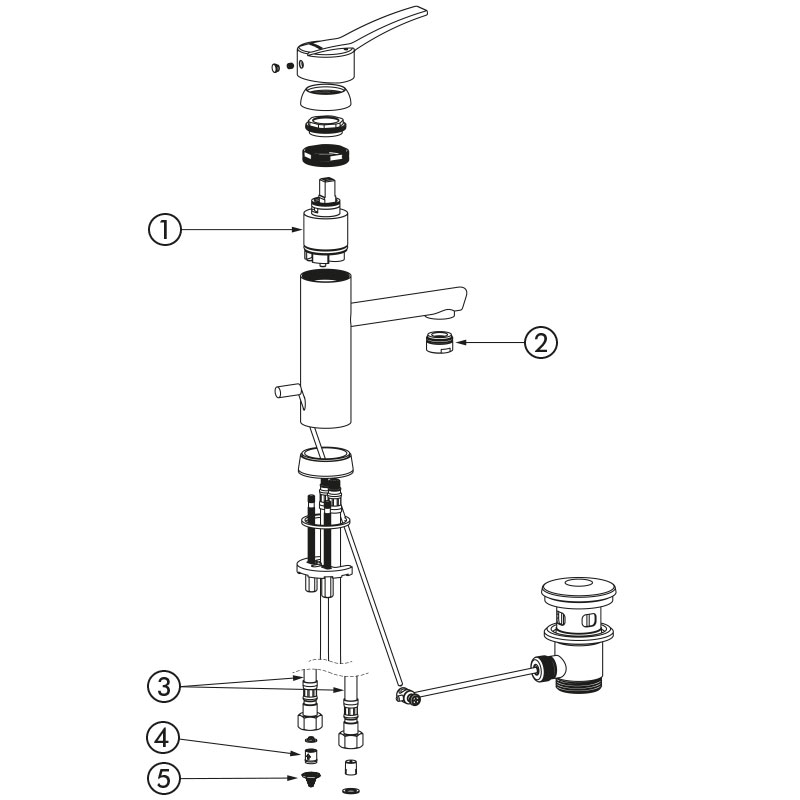 1
2
3
4
5