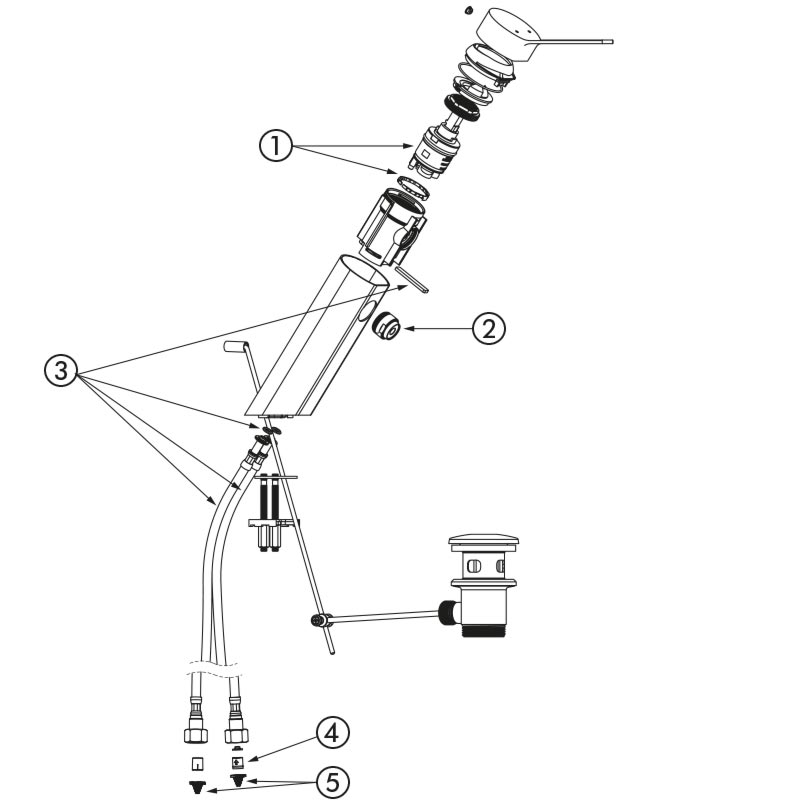 1
2
3
4
5