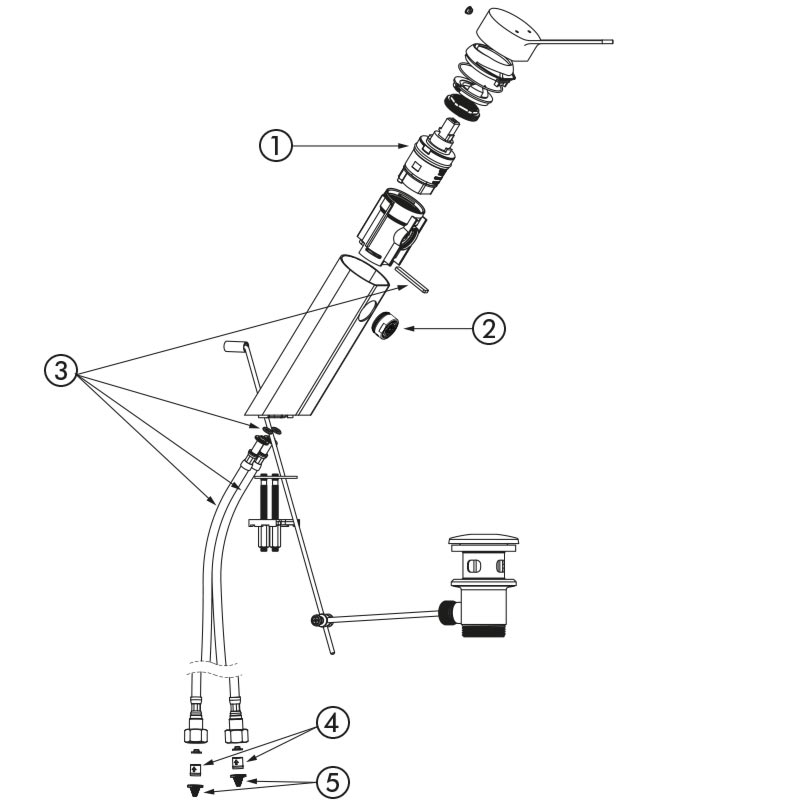 1
2
3
4
5