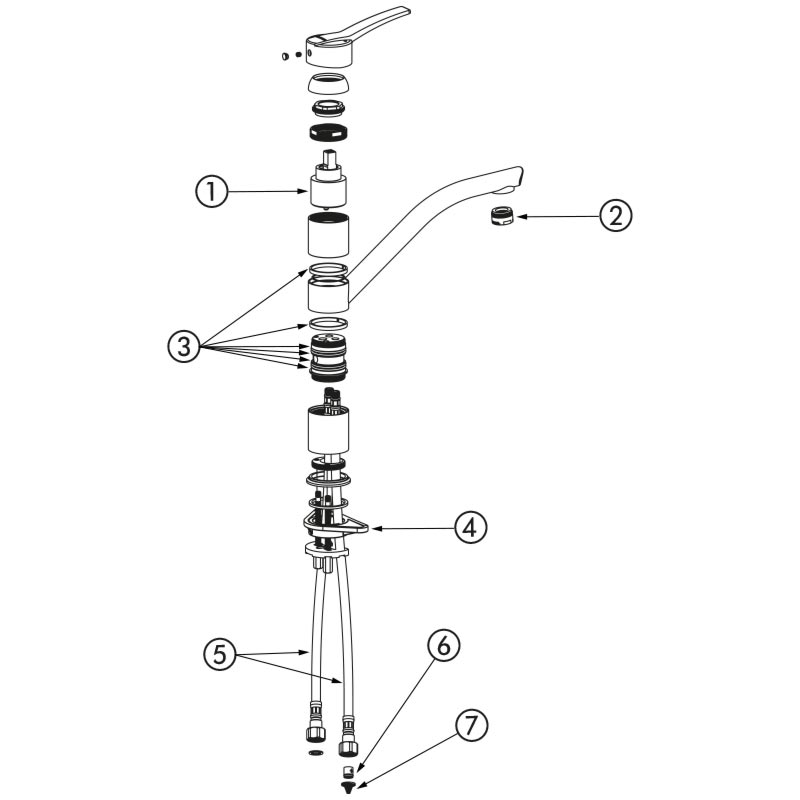 1
2
3
4
5
6
7