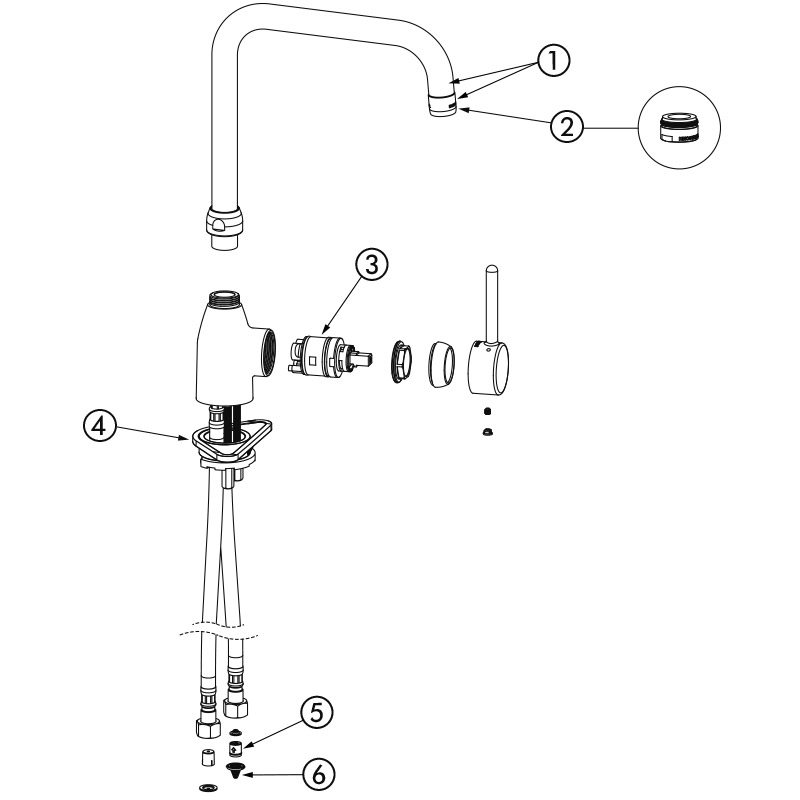 1
2
3
4
5
6