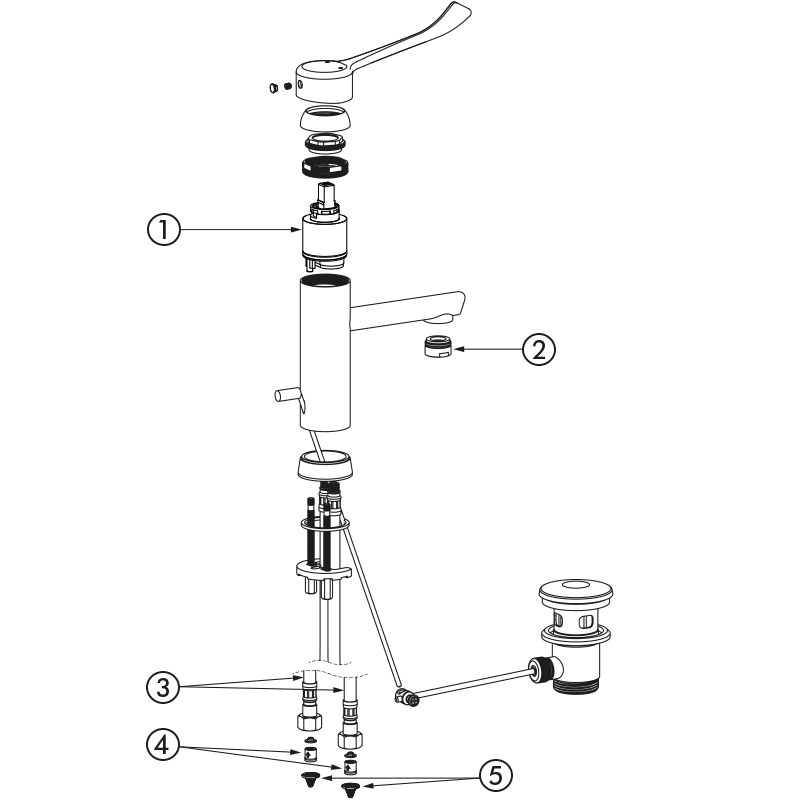 1
2
3
4
5