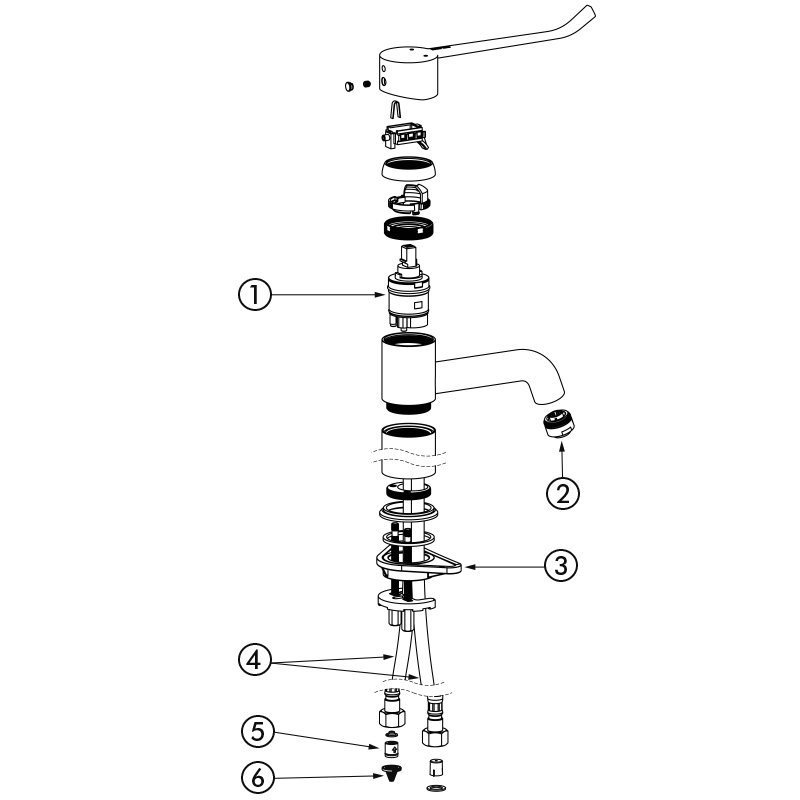 1
2
3
4
5
6