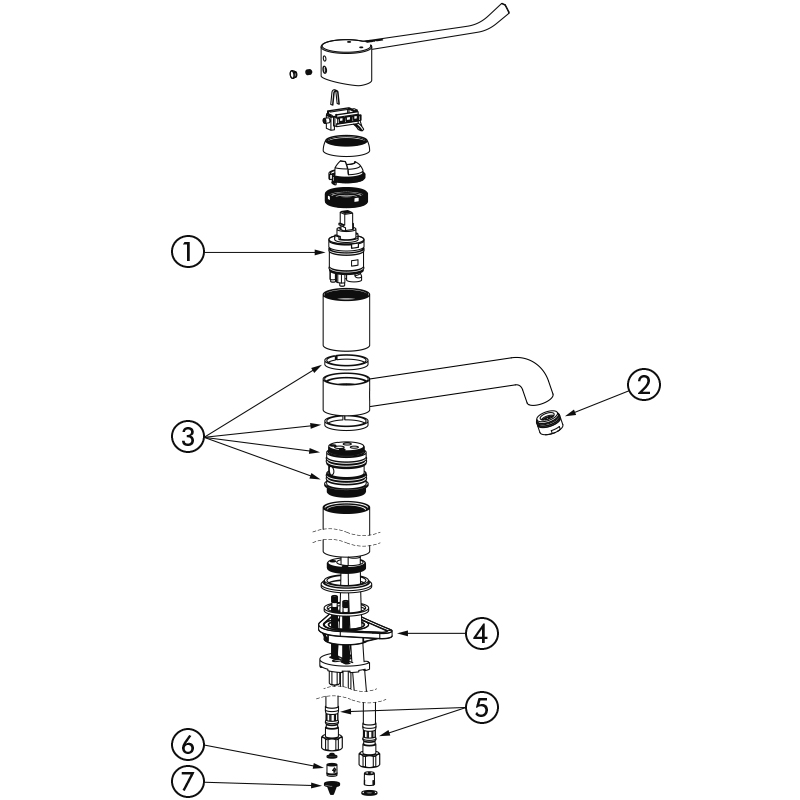 1

2

3

4

5

6

7