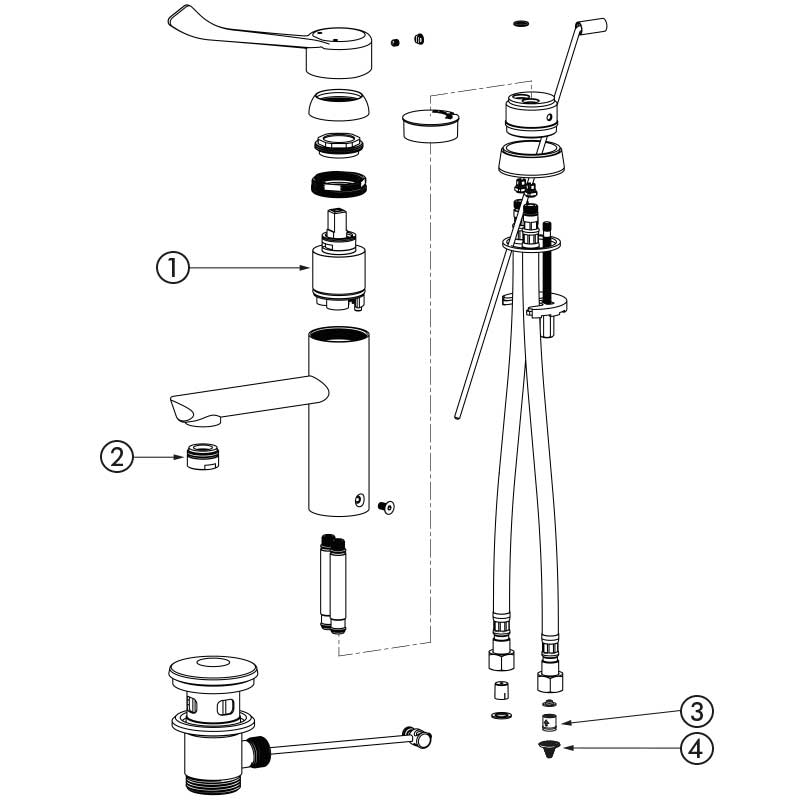 1
2
3
4