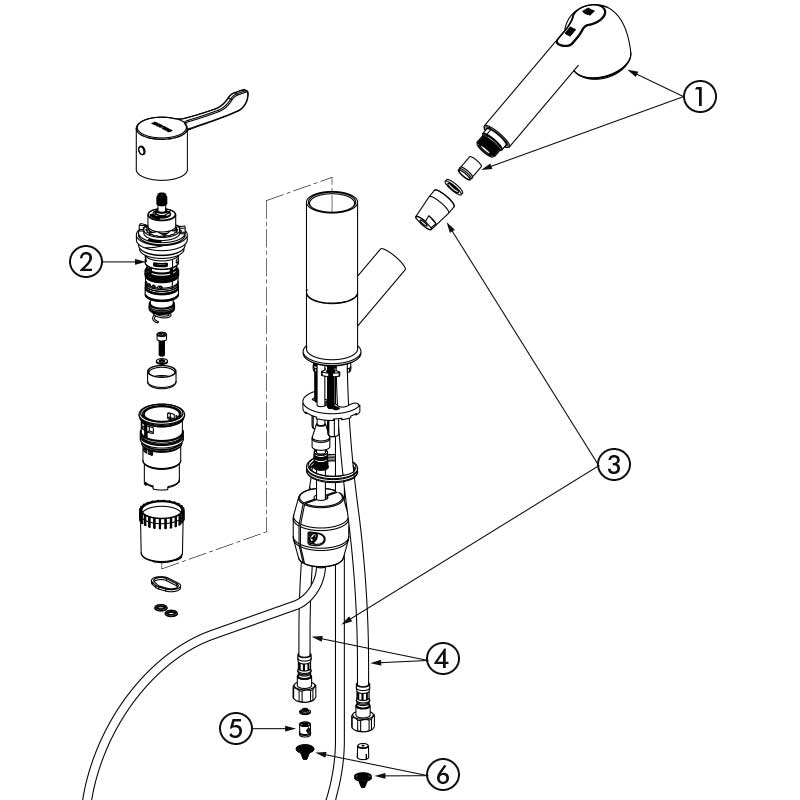 1
2
3
4
5
6