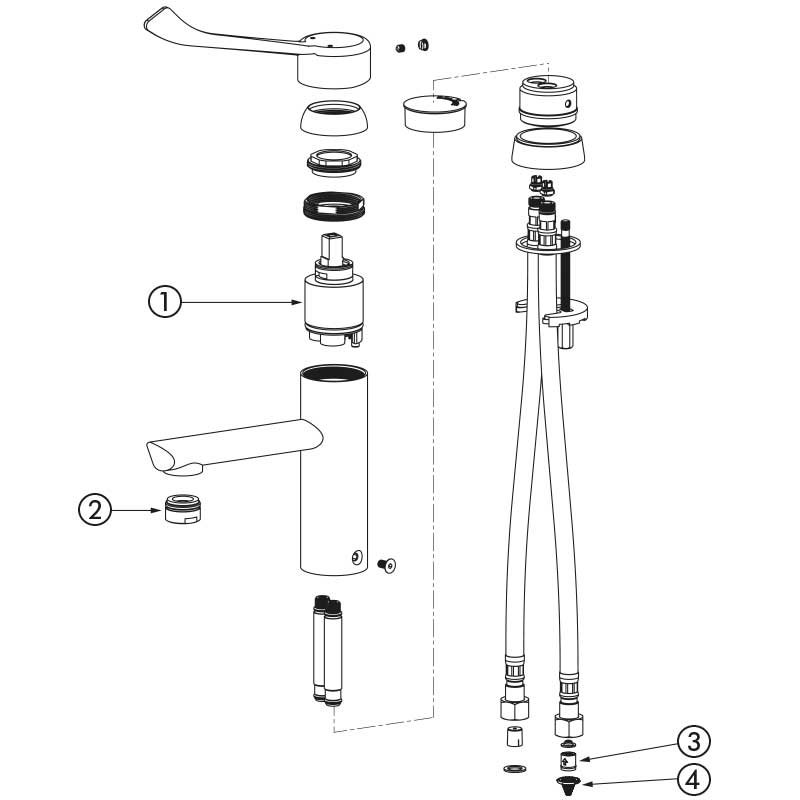 1

2

3

4