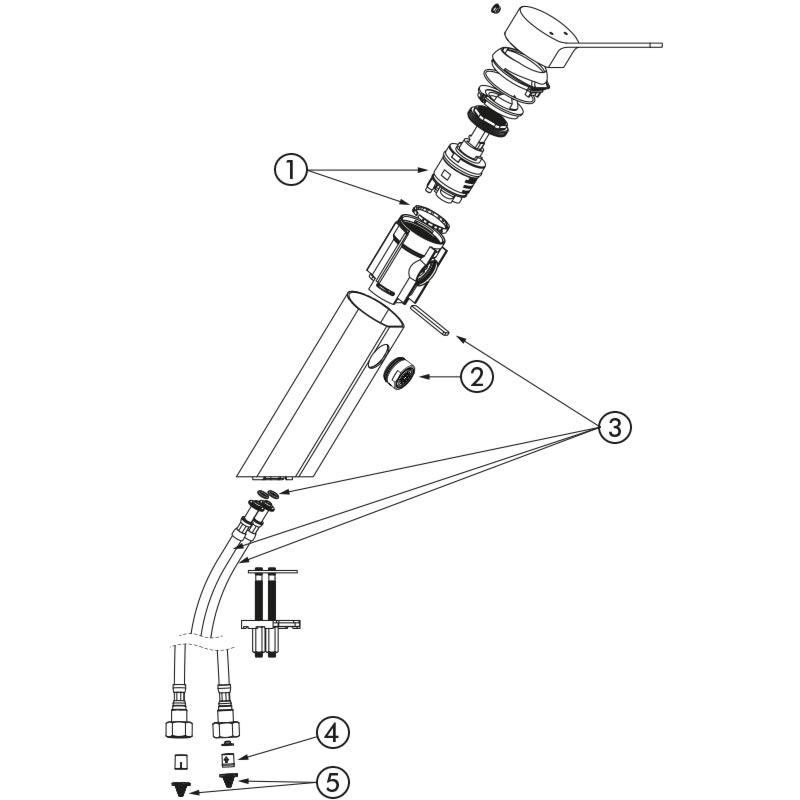 1
2
3
4
5