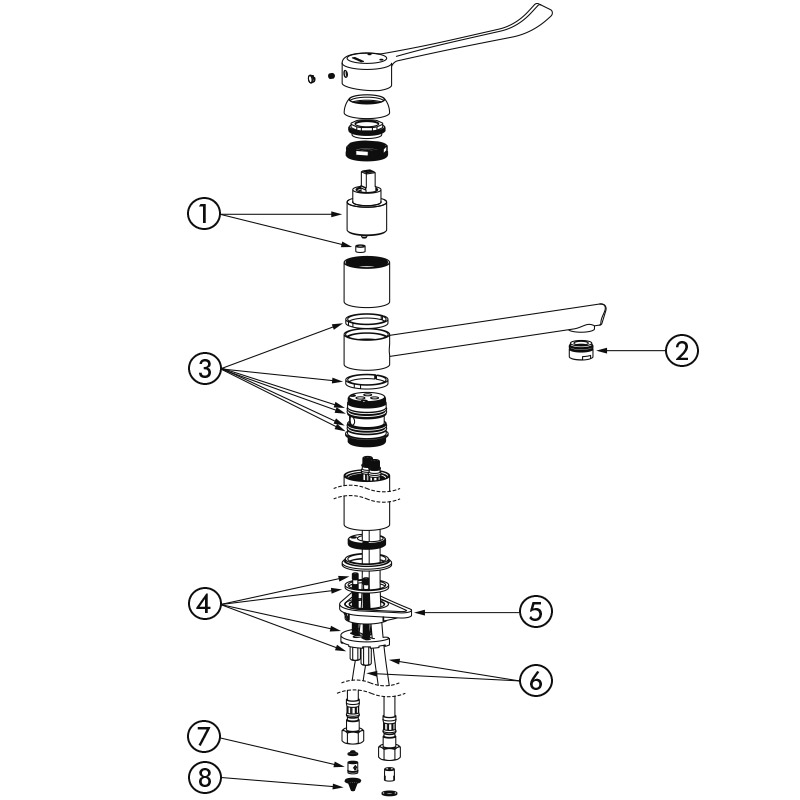 1
2
3
4
5
6
7
8