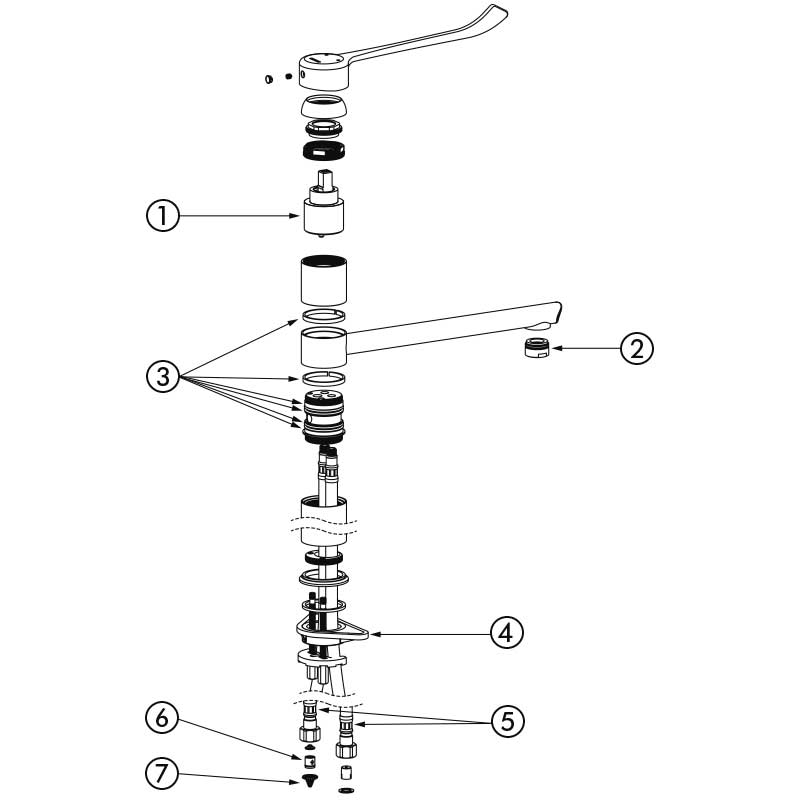 1
2
3
4
5
6
7