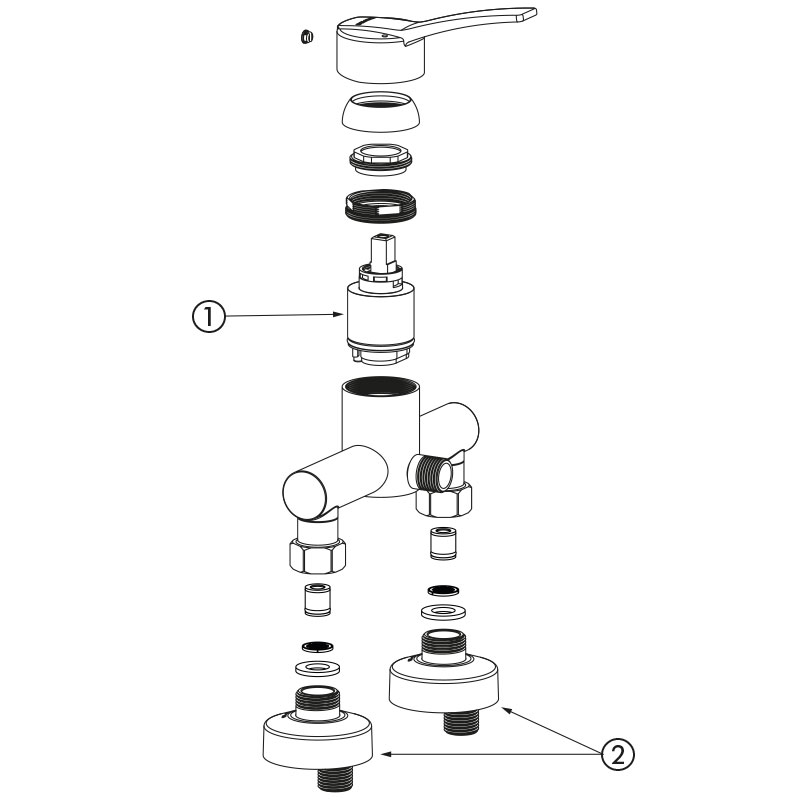 1

2