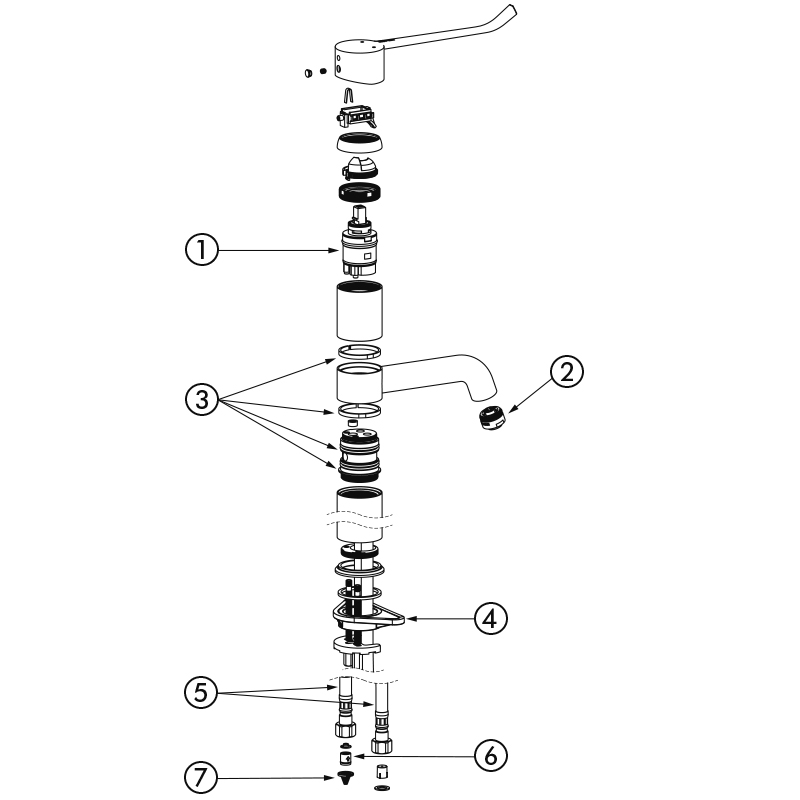 1
2
3
4
5
6
7