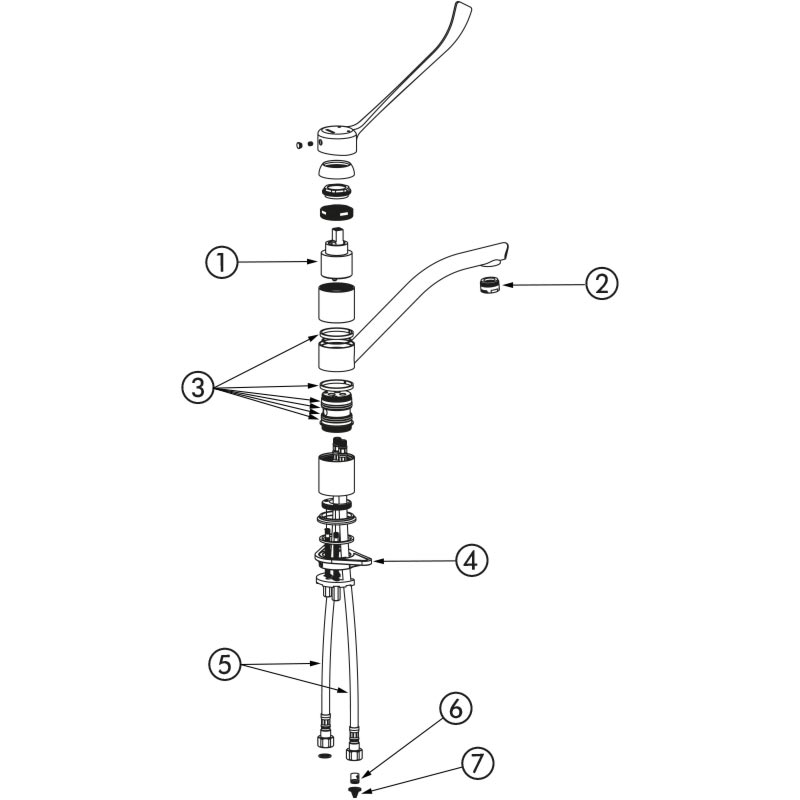 1
2
3
4
5
6
7