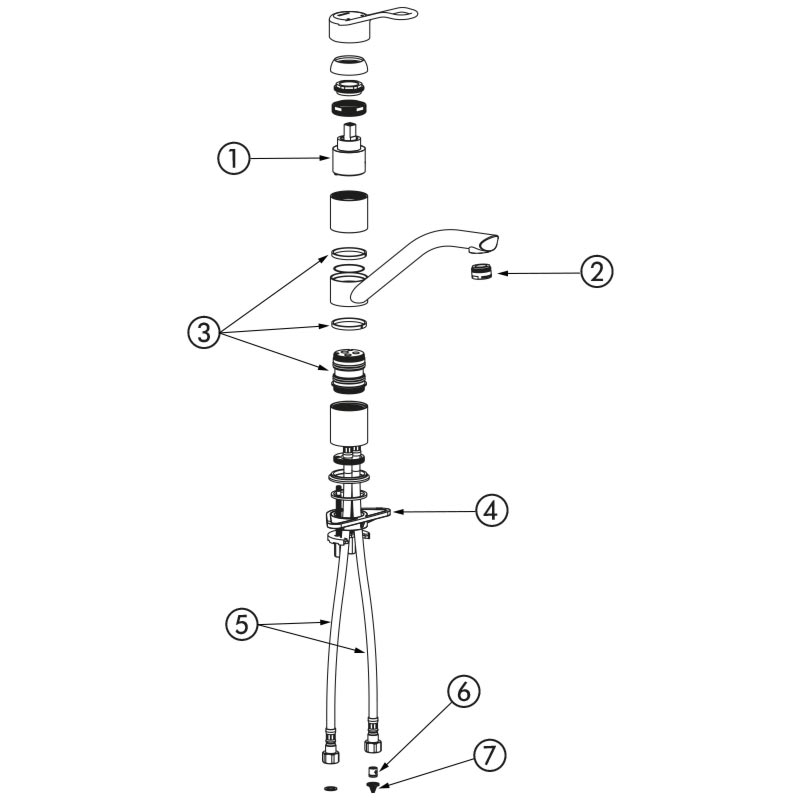 1
2
3
4
5
6
7