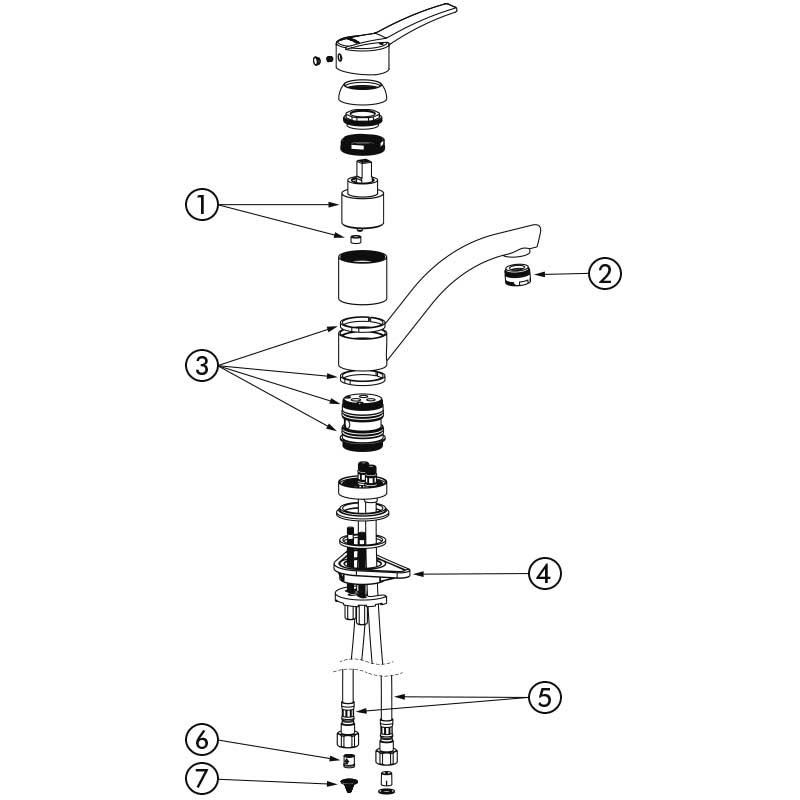 1
2
3
4
5
6
7