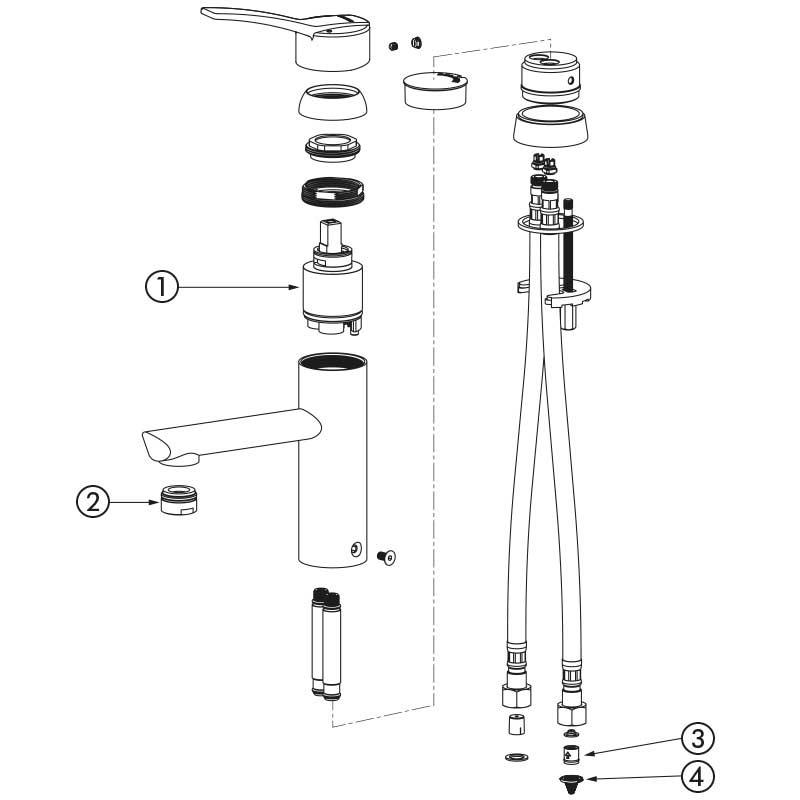 1
2
3
4