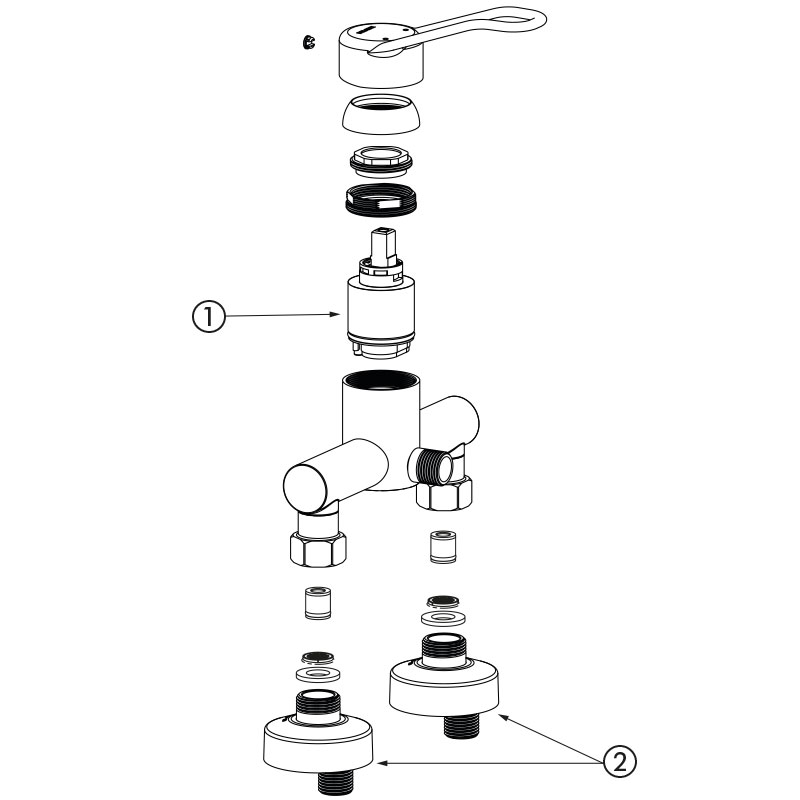 1

2