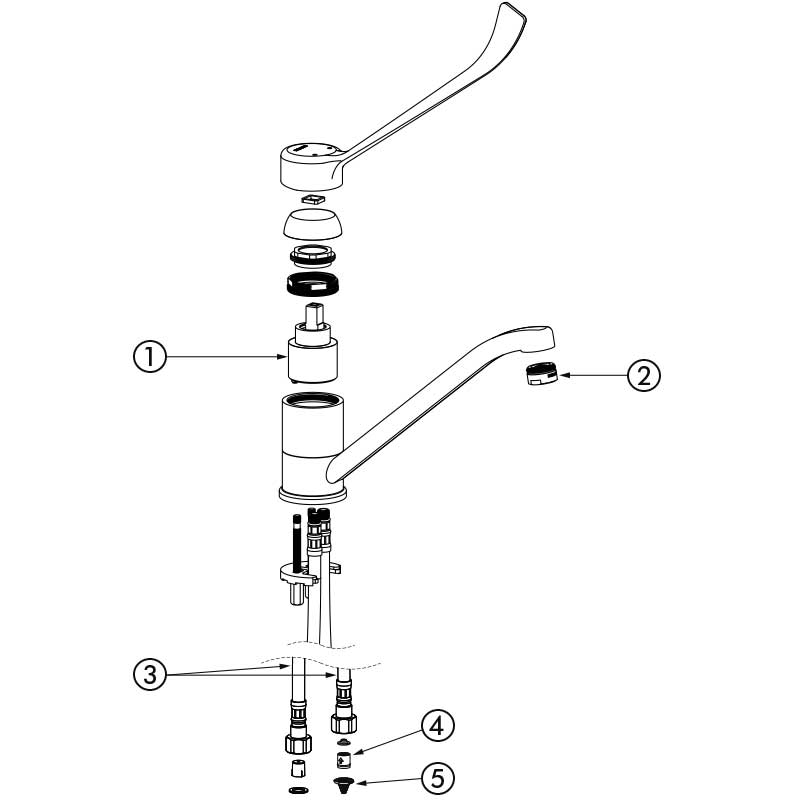 1
2
3
4
5