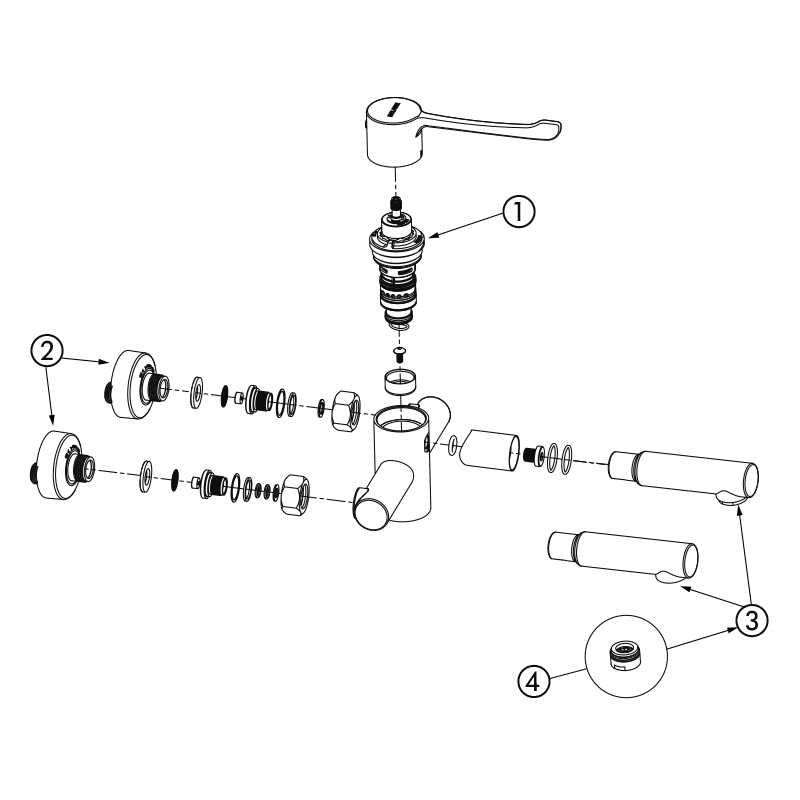 1
2
3
4