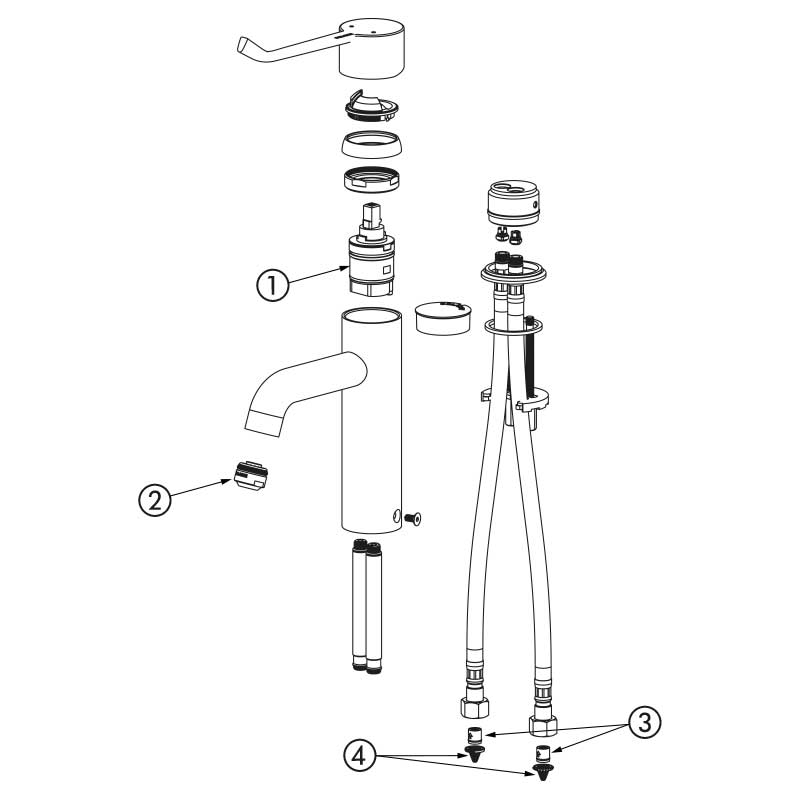 1
2
3
4