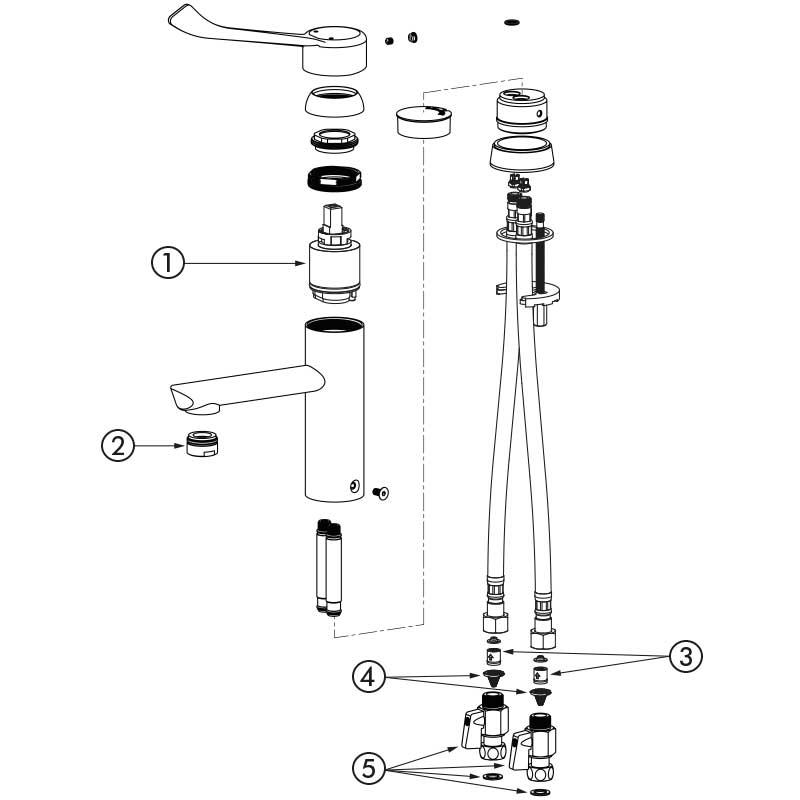 1
2
3
4
5