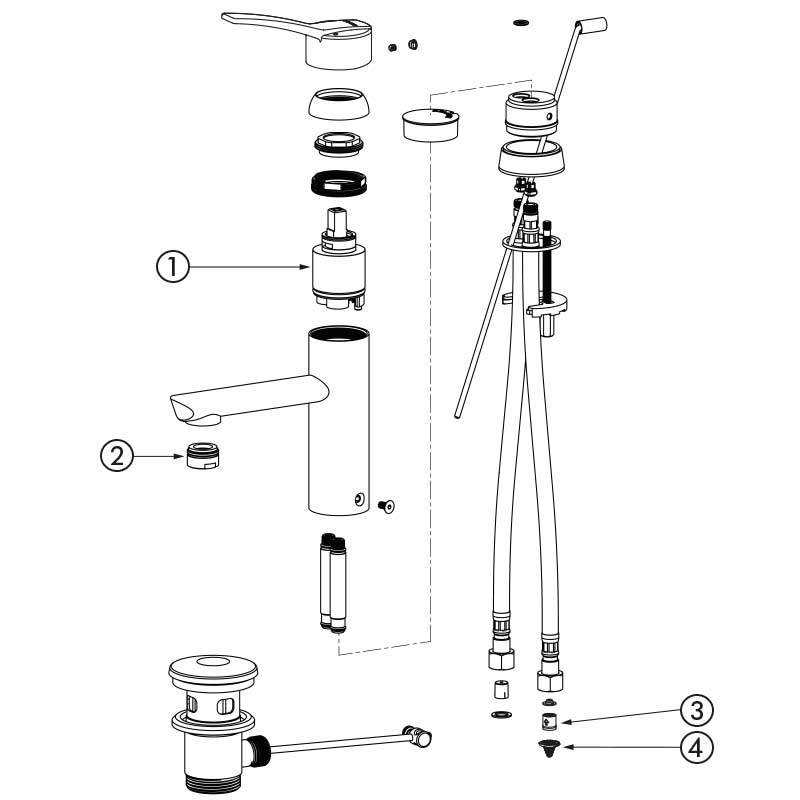 1
2
3
4