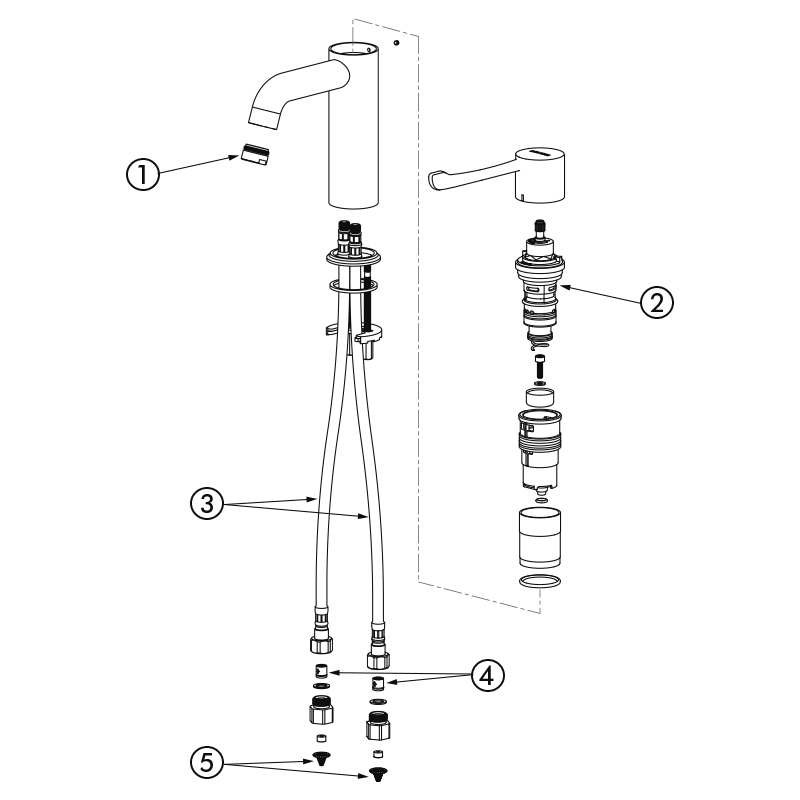 1
2
3
4
5