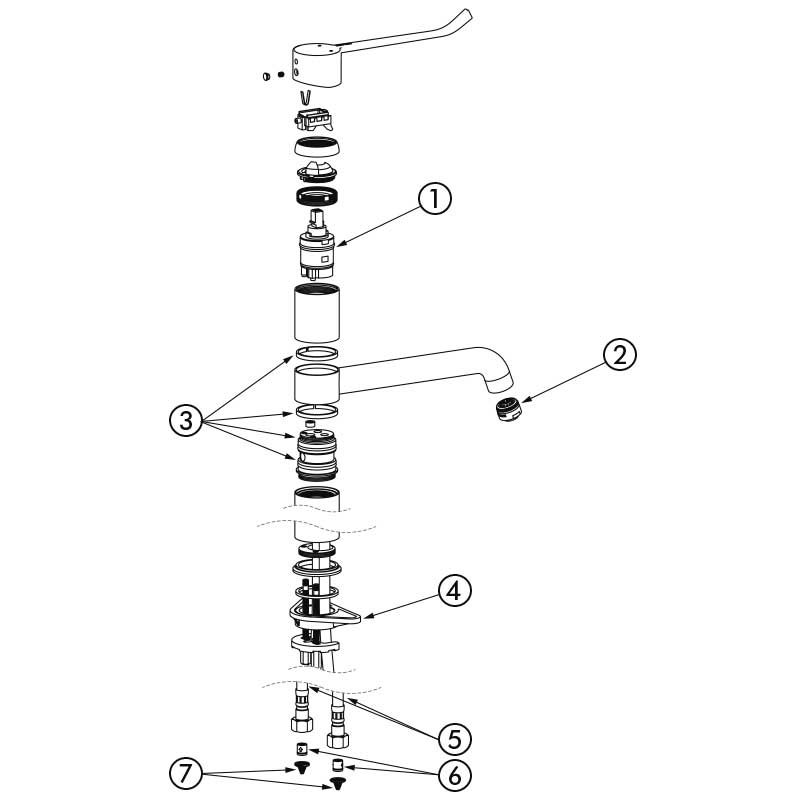 1
2
3
4
5
6
7