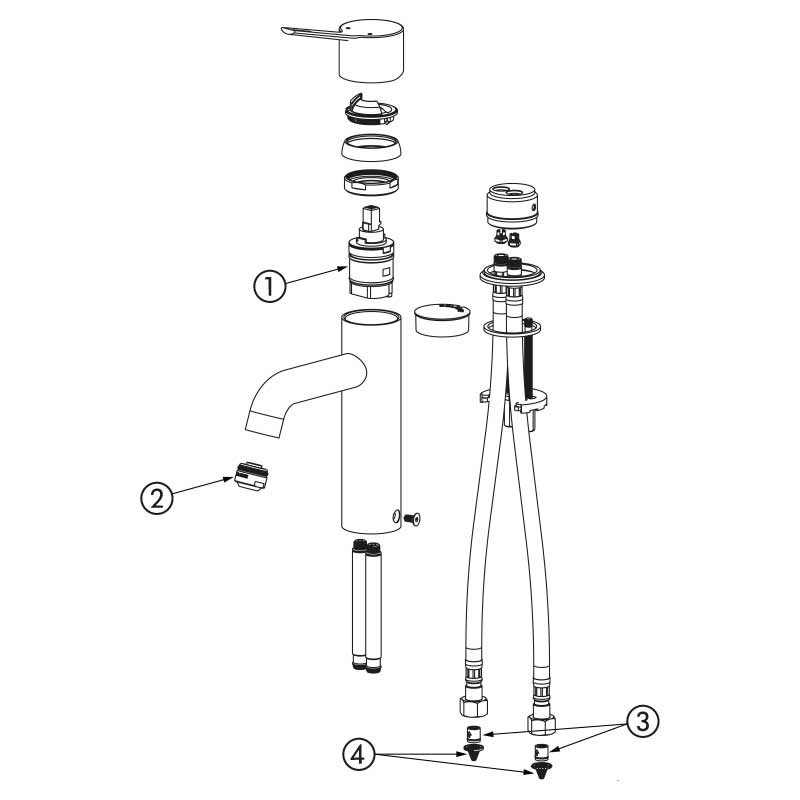 1
2
3
4